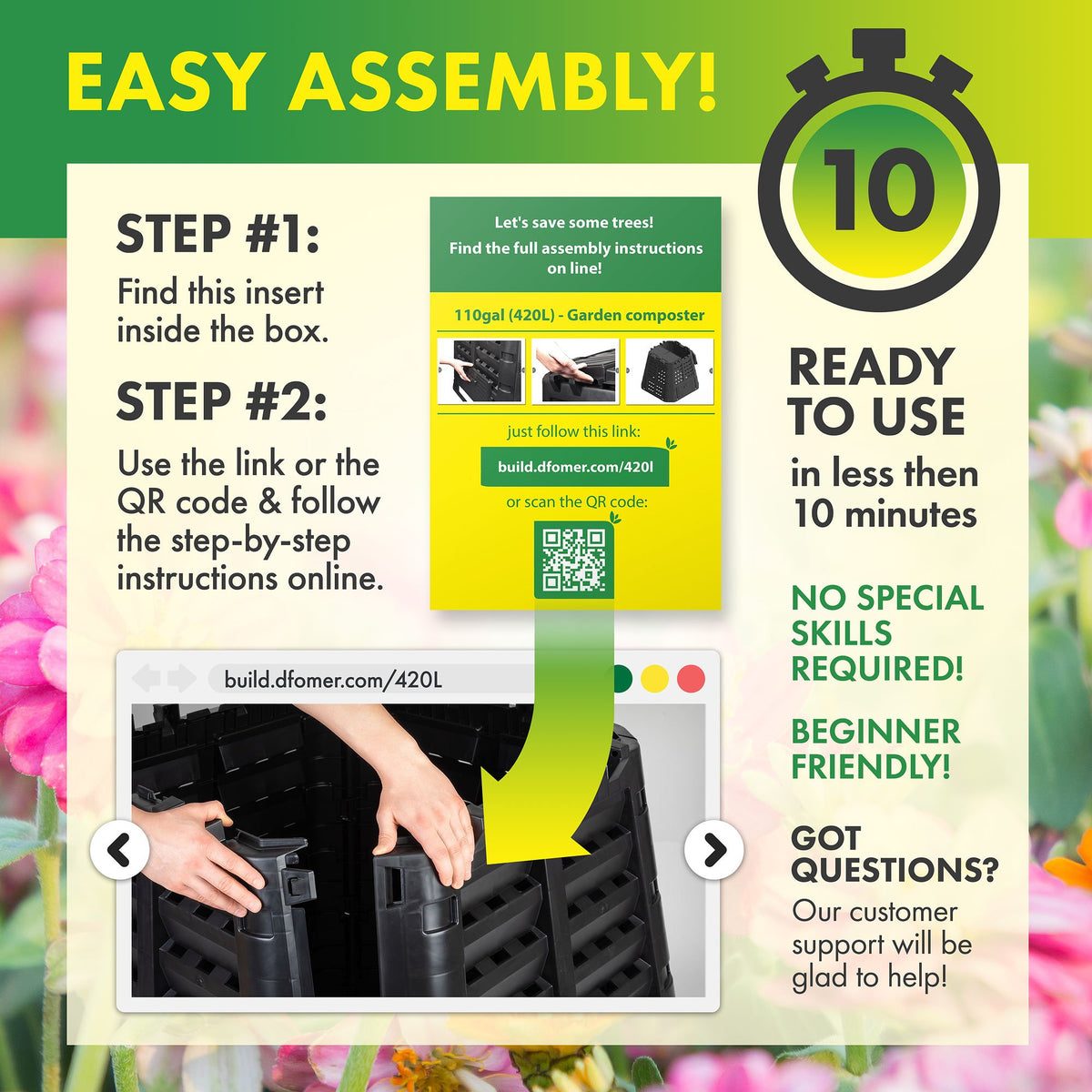 EASY ASSEMBLY!

10

STEP #1:
Find this insert inside the box.

STEP #2:
Use the link or the QR code & follow the step-by-step instructions online.

Let's save some trees!
Find the full assembly instructions on line!

110gal (420L) - Garden composter

just follow this link:
build.dfomer.com/420l
or scan the QR code:

build.dfomer.com/420L

READY TO USE
in less then 10 minutes

NO SPECIAL SKILLS REQUIRED!

BEGINNER FRIENDLY!

GOT QUESTIONS?
Our customer support will be glad to help!